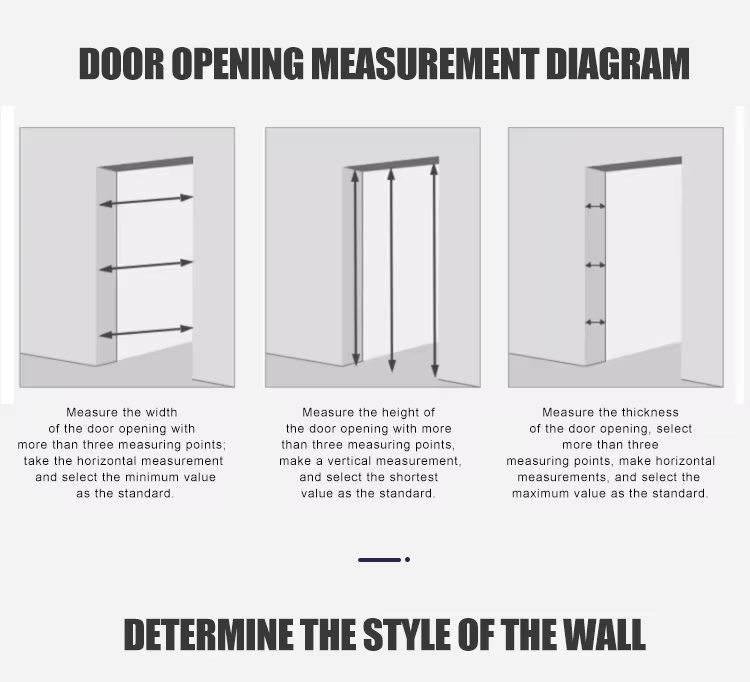 DOOR OPENING MEASUREMENT DIAGRAM

Measure the width of the door opening with more than three measuring points; take the horizontal measurement and select the minimum value as the standard.

Measure the height of the door opening with more than three measuring points, make a vertical measurement, and select the shortest value as the standard.

Measure the thickness of the door opening, select more than three measuring points, make horizontal measurements, and select the maximum value as the standard.

DETERMINE THE STYLE OF THE WALL